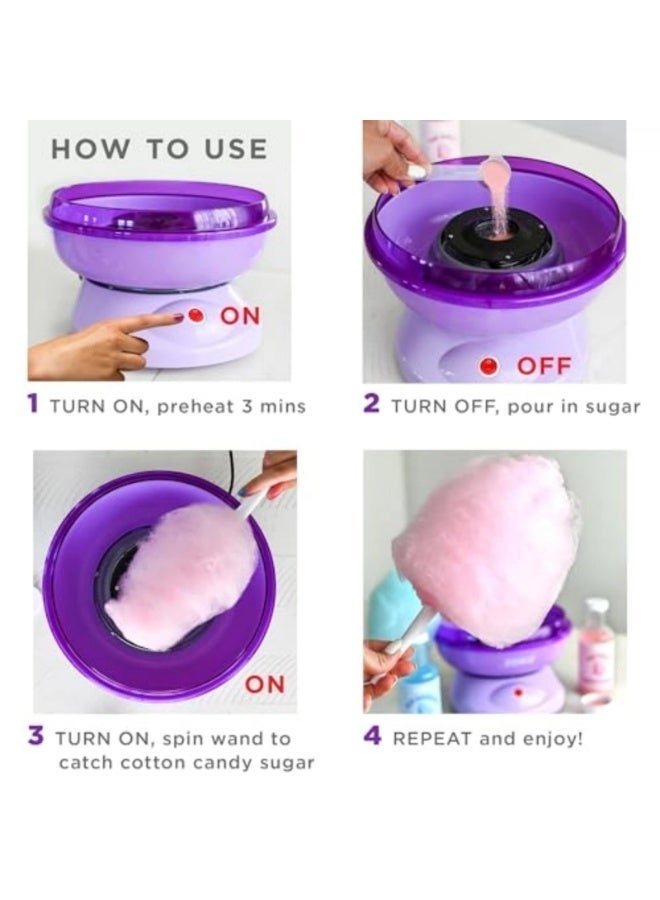 HOW TO USE

ON

1 TURN ON, preheat 3 mins

OFF

2 TURN OFF, pour in sugar

ON

3 TURN ON, spin wand to catch cotton candy sugar

4 REPEAT and enjoy!